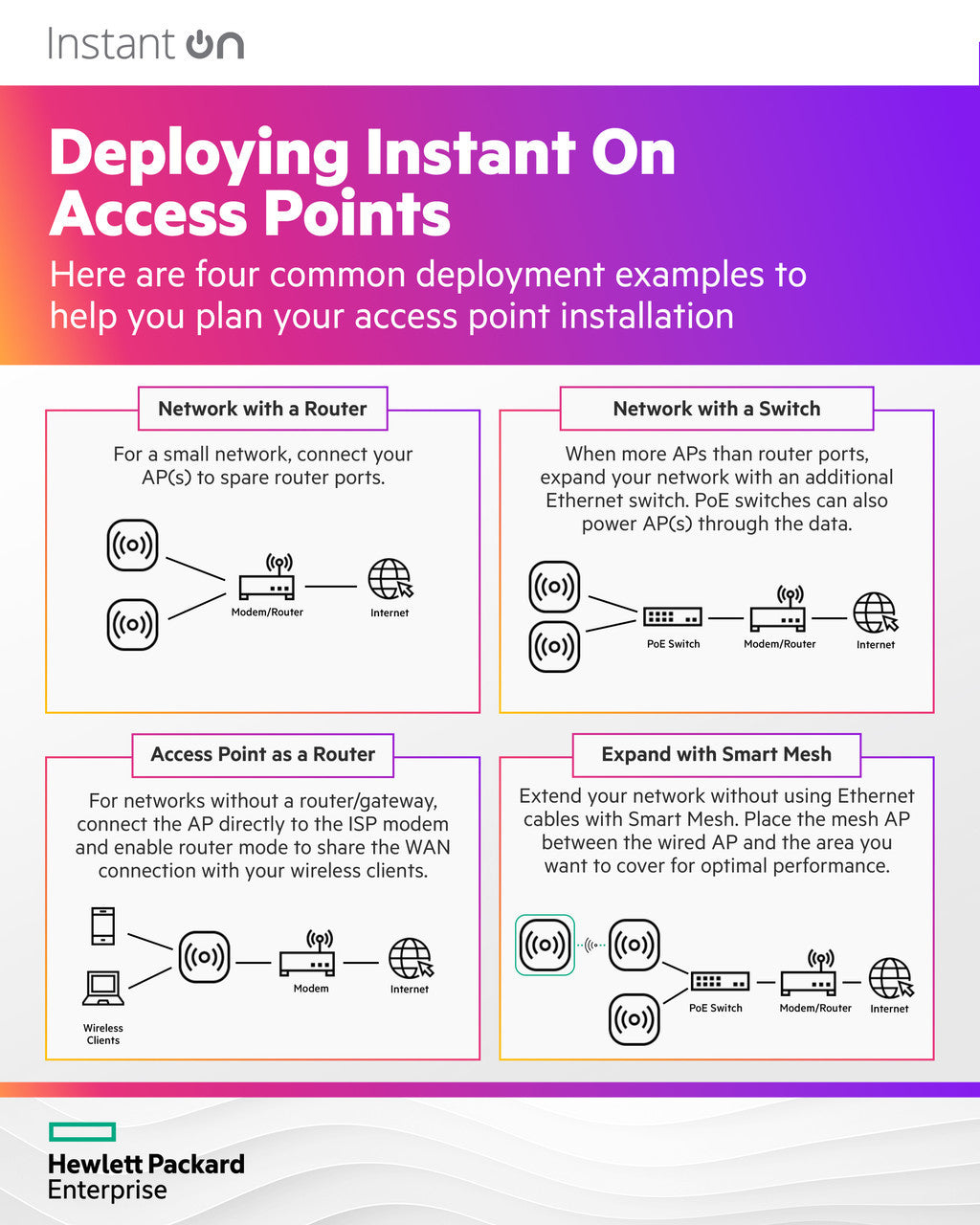 Instant On

Deploying Instant On Access Points

Here are four common deployment examples to help you plan your access point installation

Network with a Router

For a small network, connect your AP(s) to spare router ports.

Modem/Router

Internet

Network with a Switch

When more APs than router ports, expand your network with an additional Ethernet switch. PoE switches can also power AP(s) through the data.

PoE Switch

Modem/Router

Internet

Access Point as a Router

For networks without a router/gateway, connect the AP directly to the ISP modem and enable router mode to share the WAN connection with your wireless clients.

Wireless Clients

Modem

Internet

Expand with Smart Mesh

Extend your network without using Ethernet cables with Smart Mesh. Place the mesh AP between the wired AP and the area you want to cover for optimal performance.

PoE Switch

Modem/Router

Internet

Hewlett Packard Enterprise