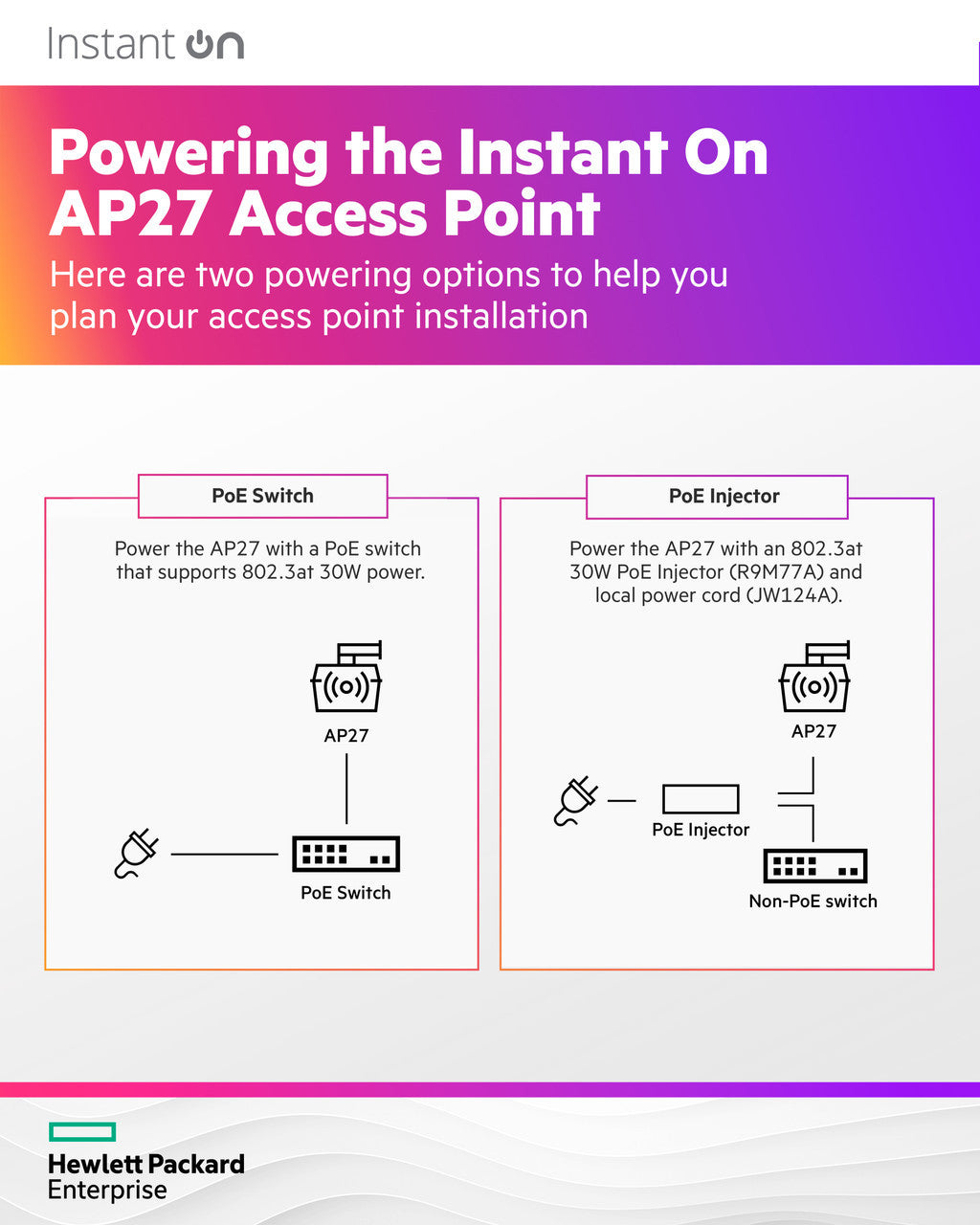 Instant On

Powering the Instant On AP27 Access Point

Here are two powering options to help you plan your access point installation

PoE Switch

Power the AP27 with a PoE switch that supports 802.3at 30W power.

AP27

PoE Switch

PoE Injector

Power the AP27 with an 802.3at 30W PoE Injector (R9M77A) and local power cord (JW124A).

AP27

PoE Injector

Non-PoE switch

Hewlett Packard Enterprise