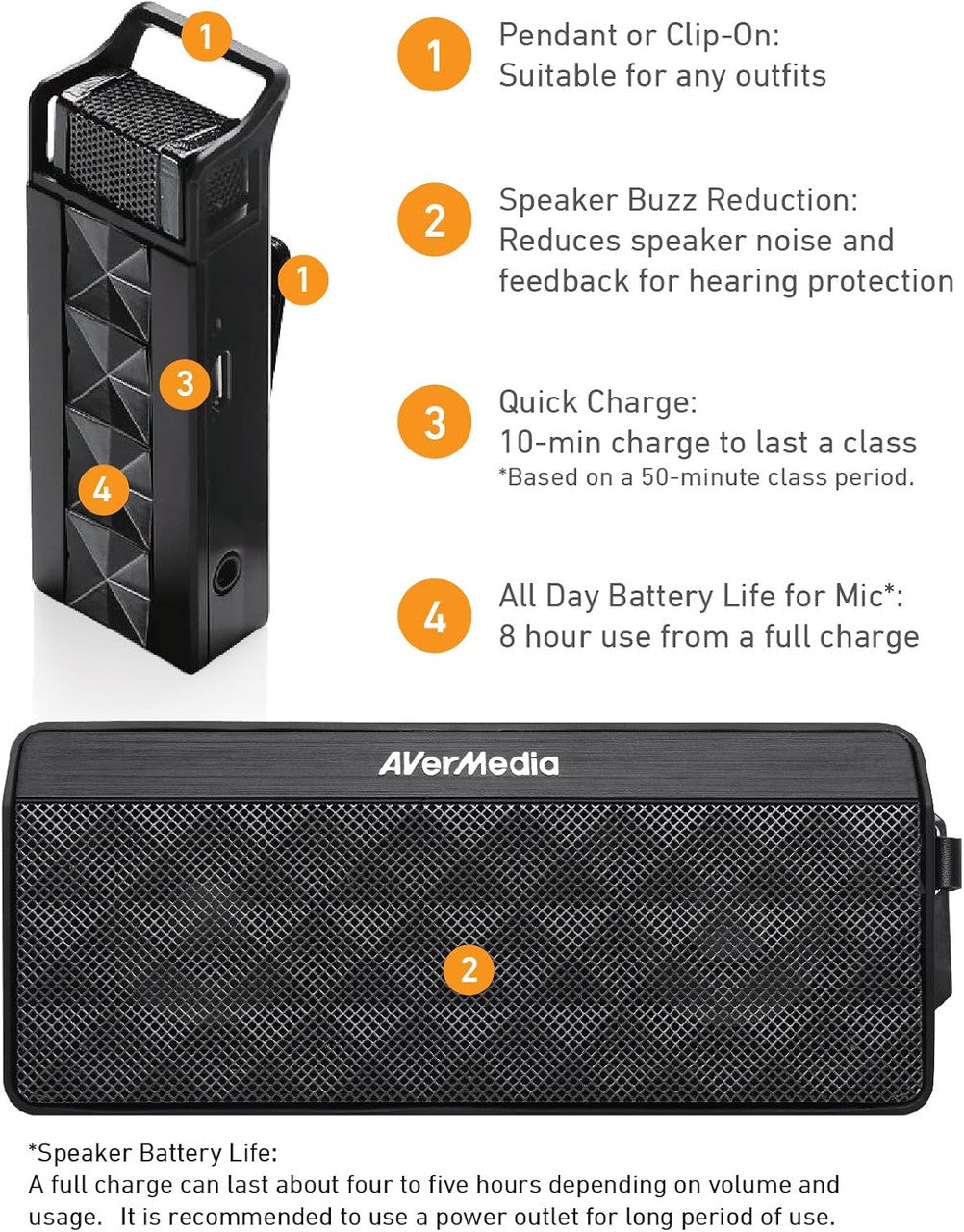 1

1

3

4

1 Pendant or Clip-On: Suitable for any outfits

2 Speaker Buzz Reduction: Reduces speaker noise and feedback for hearing protection

3 Quick Charge: 10-min charge to last a class
*Based on a 50-minute class period.

4 All Day Battery Life for Mic*: 8 hour use from a full charge

AVerMedia

2

*Speaker Battery Life:
A full charge can last about four to five hours depending on volume and usage. It is recommended to use a power outlet for long period of use.