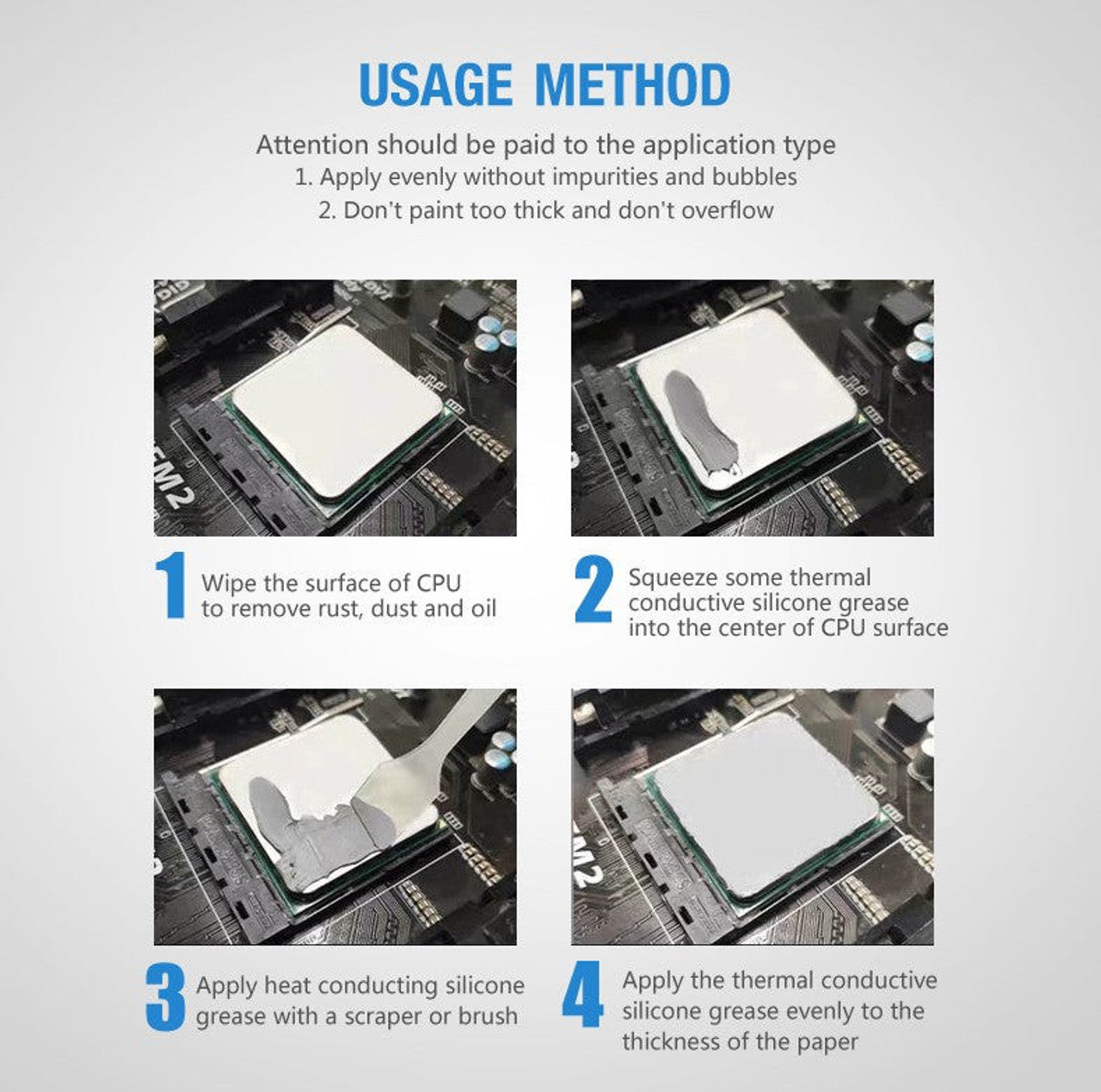 USAGE METHOD

Attention should be paid to the application type
1. Apply evenly without impurities and bubbles
2. Don't paint too thick and don't overflow

FM2

1 Wipe the surface of CPU to remove rust, dust and oil

2 Squeeze some thermal conductive silicone grease into the center of CPU surface

FM2

3 Apply heat conducting silicone grease with a scraper or brush

4 Apply the thermal conductive silicone grease evenly to the thickness of the paper